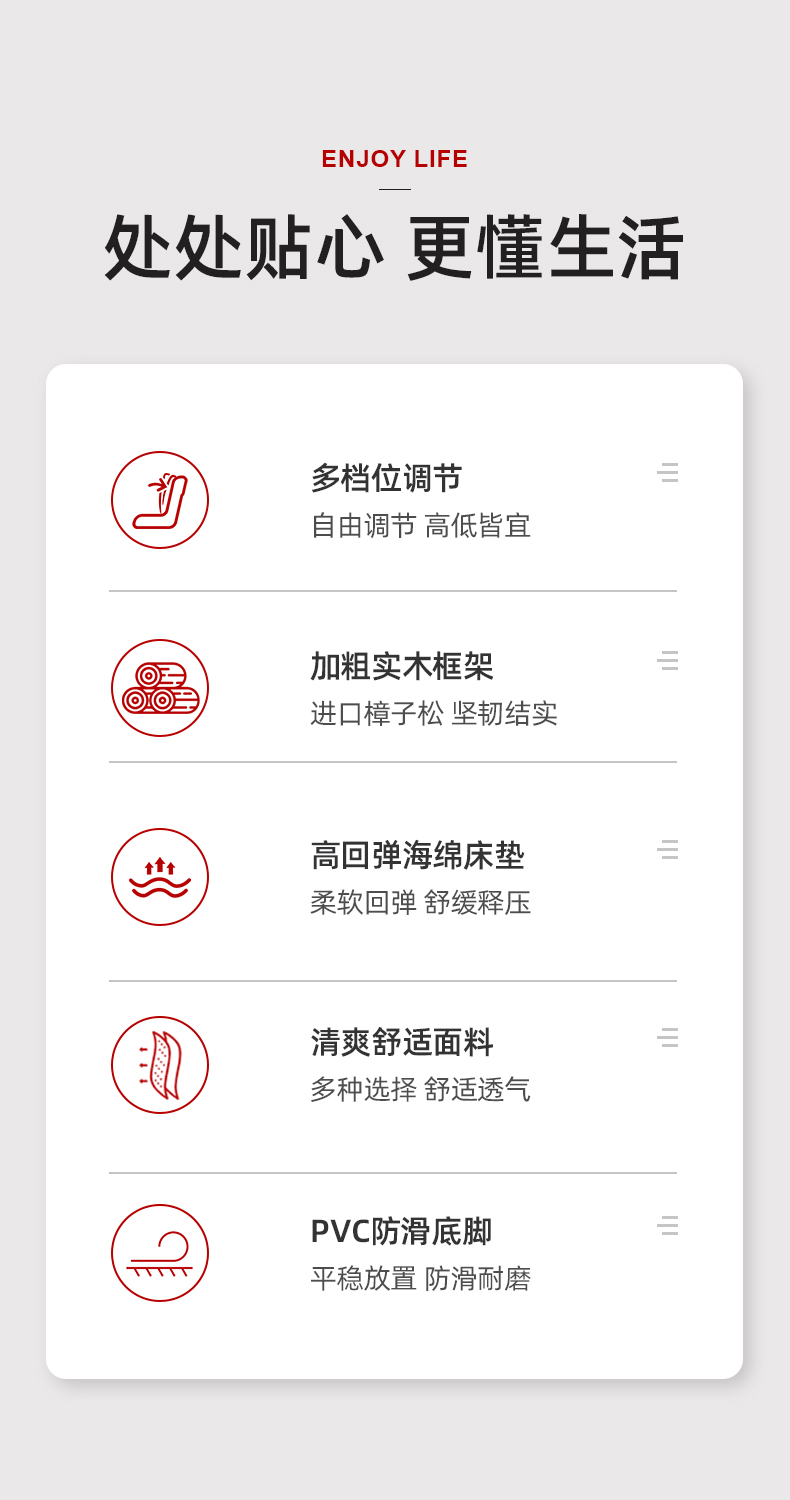 ENJOY LIFE

处处贴心 更懂生活

多档位调节
自由调节 高低皆宜

加粗实木框架
进口樟子松 坚韧结实

高回弹海绵床垫
柔软回弹 舒缓释压

清爽舒适面料
多种选择 舒适透气

PVC防滑底脚
平稳放置 防滑耐磨